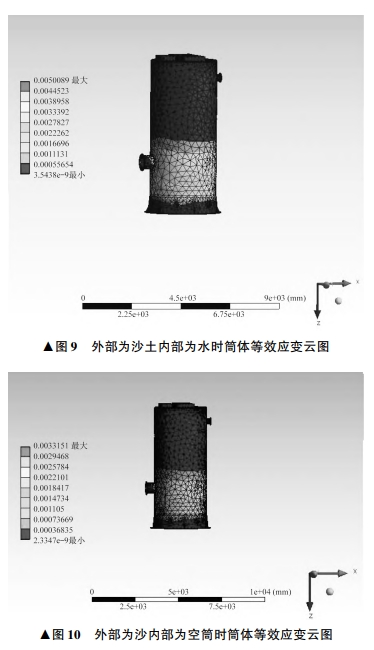 0.0050089 最大
0.0044523
0.0038958
0.0033392
0.0027827
0.0022262
0.0016696
0.0011131
0.00055654
3.5438e-9最小

0
4.5e+03
9e+03 (mm)
2.25e+03
6.75e+03

x
z

▲图 9　外部为沙土内部为水时筒体等效应变云图

0.0033151 最大
0.0029468
0.0025784
0.0022101
0.0018417
0.0014734
0.001105
0.00073669
0.00036835
2.3347e-9最小

0
5e+03
1e+04 (mm)
2.5e+03
7.5e+03

x
z

▲图 10　外部为沙内部为空筒时筒体等效应变云图